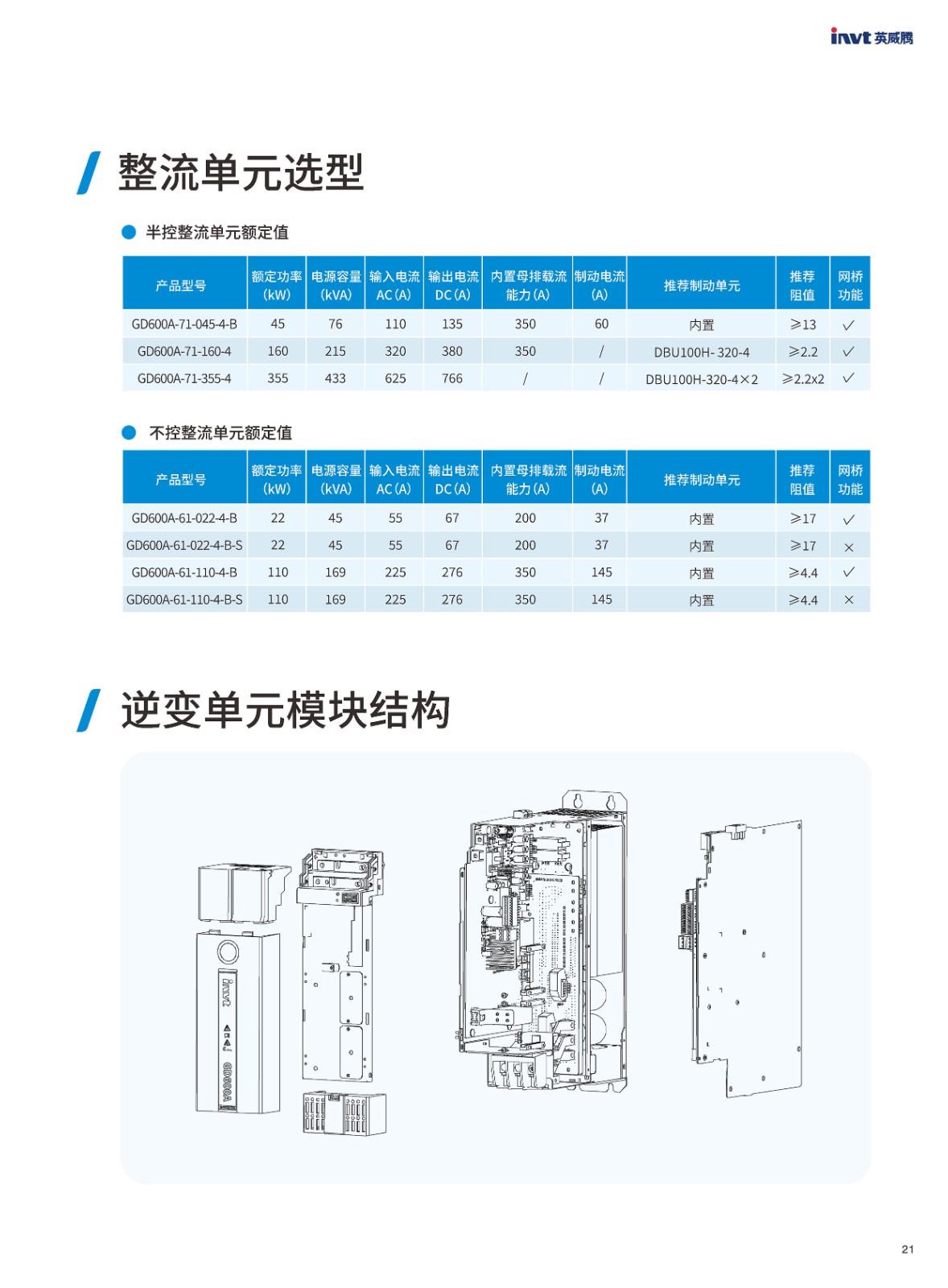 invt 英威腾

整流单元选型

半控整流单元额定值

| 产品型号 | 额定功率 (kW) | 电源容量 (kVA) | 输入电流 AC (A) | 输出电流 DC (A) | 内置母排载流能力 (A) | 制动电流 (A) | 推荐制动单元 | 推荐阻值 | 网桥功能 |
|---|---|---|---|---|---|---|---|---|---|
| GD600A-71-045-4-B | 45 | 76 | 110 | 135 | 350 | 60 | 内置 | ≥13 | ✓ |
| GD600A-71-160-4 | 160 | 215 | 320 | 380 | 350 | / | DBU100H- 320-4 | ≥2.2 | ✓ |
| GD600A-71-355-4 | 355 | 433 | 625 | 766 | / | / | DBU100H-320-4×2 | ≥2.2x2 | ✓ |

不控整流单元额定值

| 产品型号 | 额定功率 (kW) | 电源容量 (kVA) | 输入电流 AC (A) | 输出电流 DC (A) | 内置母排载流能力 (A) | 制动电流 (A) | 推荐制动单元 | 推荐阻值 | 网桥功能 |
|---|---|---|---|---|---|---|---|---|---|
| GD600A-61-022-4-B | 22 | 45 | 55 | 67 | 200 | 37 | 内置 | ≥17 | ✓ |
| GD600A-61-022-4-B-S | 22 | 45 | 55 | 67 | 200 | 37 | 内置 | ≥17 | × |
| GD600A-61-110-4-B | 110 | 169 | 225 | 276 | 350 | 145 | 内置 | ≥4.4 | ✓ |
| GD600A-61-110-4-B-S | 110 | 169 | 225 | 276 | 350 | 145 | 内置 | ≥4.4 | × |

逆变单元模块结构

invt
GD600A

21