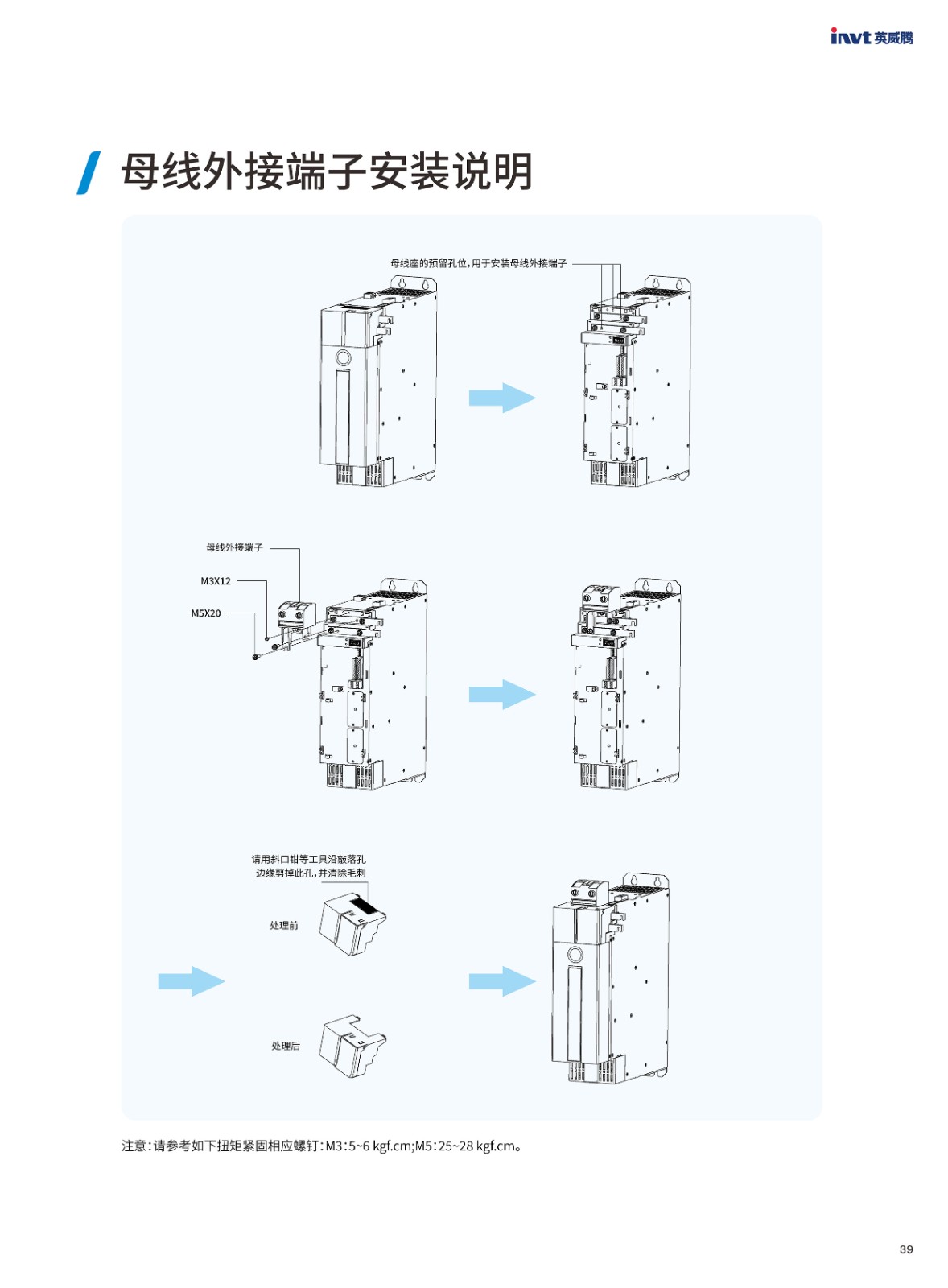 invt 英威腾

母线外接端子安装说明

母线座的预留孔位，用于安装母线外接端子

母线外接端子

M3X12

M5X20

请用斜口钳等工具沿敲落孔边缘剪掉此孔，并清除毛刺

处理前

处理后

注意：请参考如下扭矩紧固相应螺钉：M3：5~6 kgf.cm;M5：25~28 kgf.cm。

39