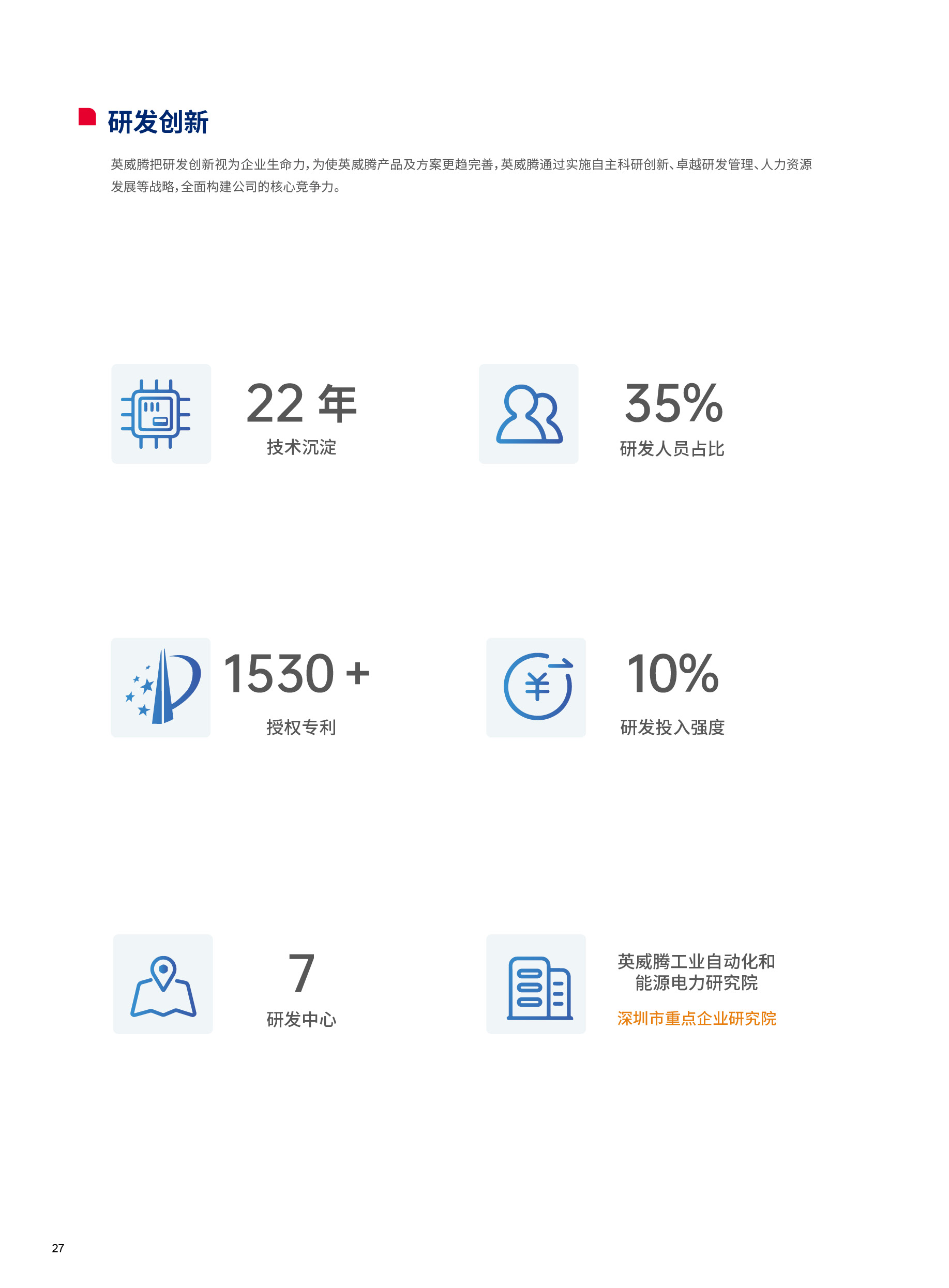 研发创新

英威腾把研发创新视为企业生命力，为使英威腾产品及方案更趋完善，英威腾通过实施自主科研创新、卓越研发管理、人力资源发展等战略，全面构建公司的核心竞争力。

22年
技术沉淀

35%
研发人员占比

1530+
授权专利

10%
研发投入强度

7
研发中心

英威腾工业自动化和
能源电力研究院
深圳市重点企业研究院

27