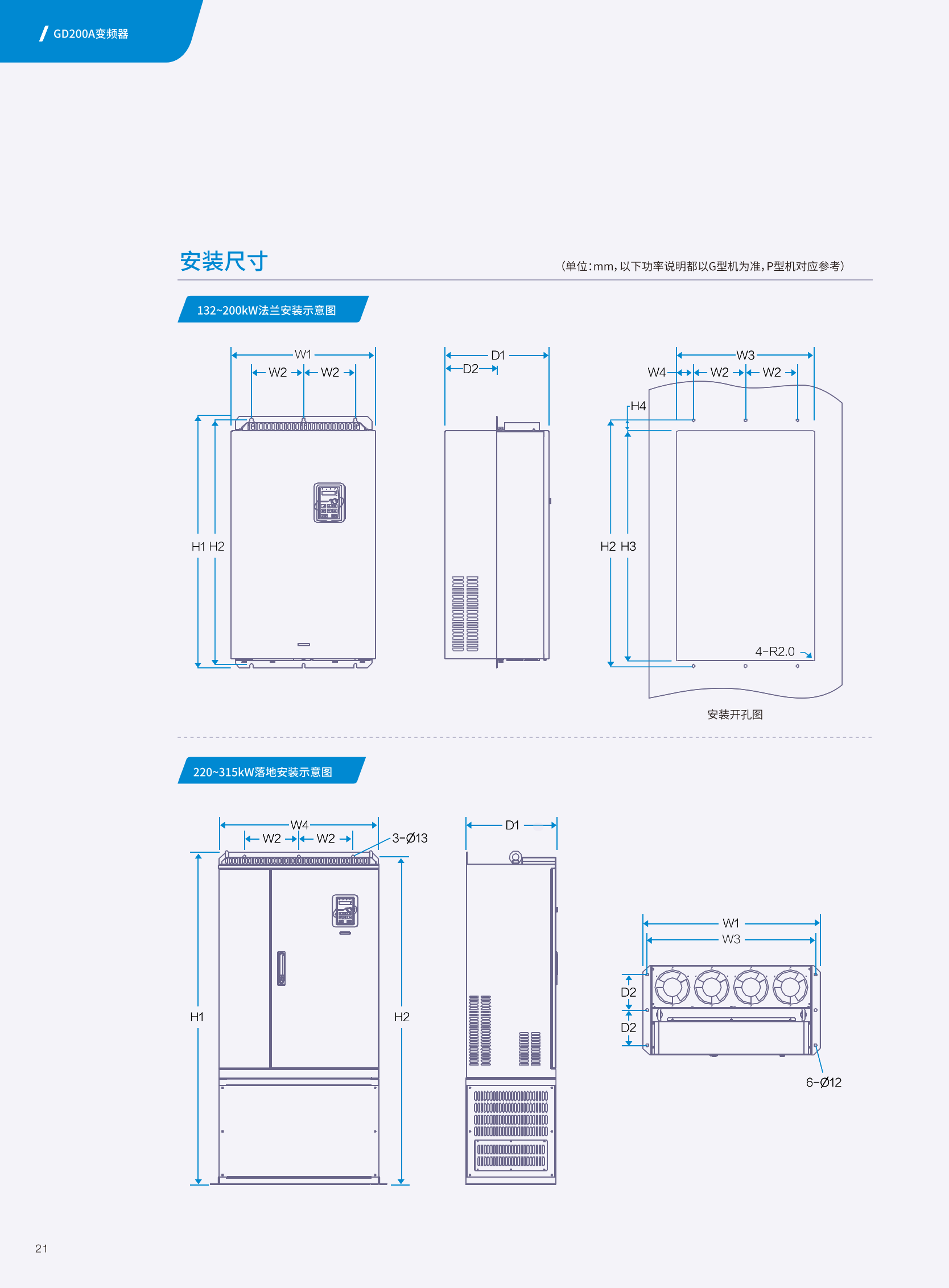 GD200A变频器

安装尺寸

(单位：mm，以下功率说明都以G型机为准，P型机对应参考)

132~200kW法兰安装示意图

W1
W2
W2
H1 H2

D1
D2

W3
W4
W2
W2
H4
H2 H3
4-R2.0

安装开孔图

220~315kW落地安装示意图

W4
W2
W2
3-Ø13
H1
H2

D1

W1
W3
D2
D2
6-Ø12

21